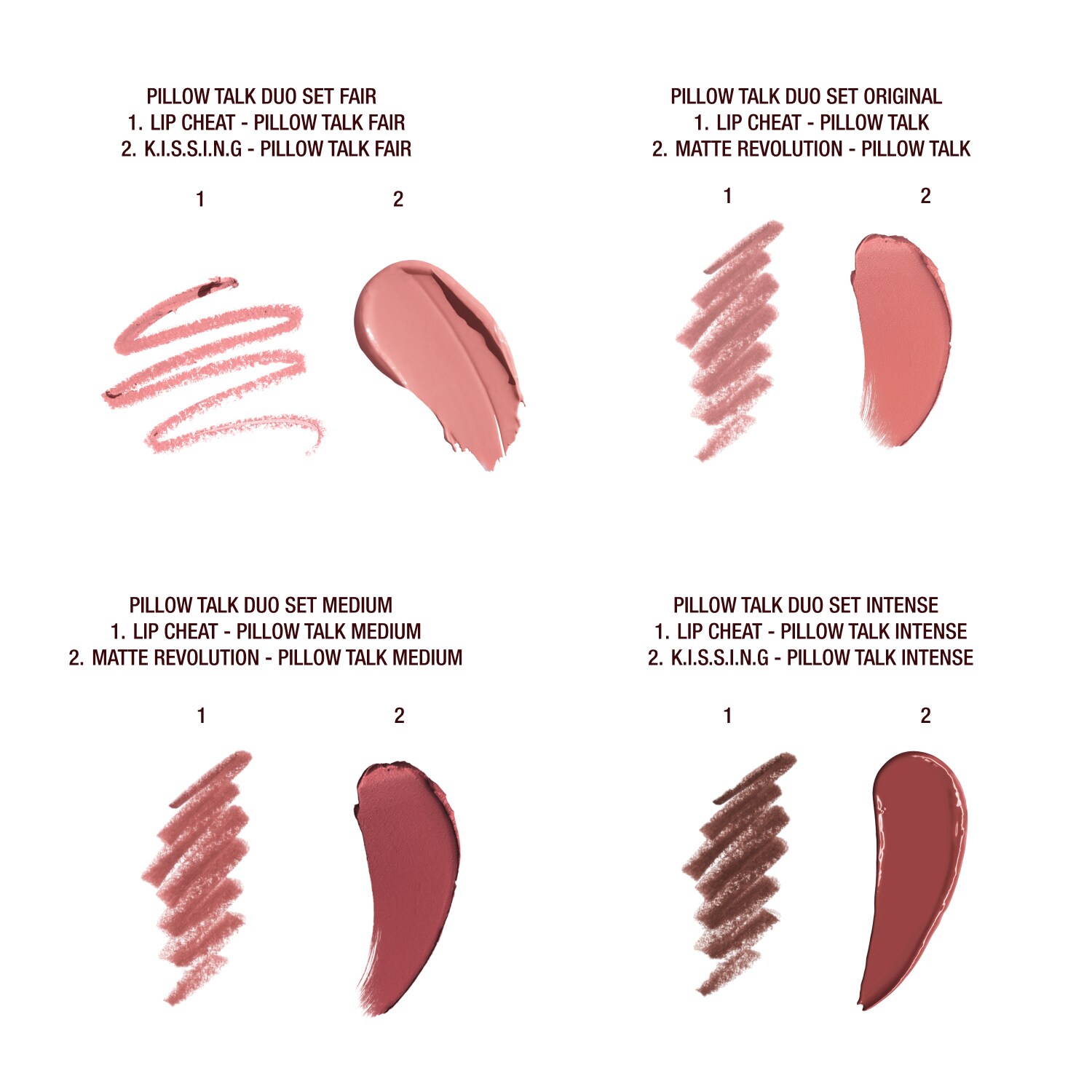 PILLOW TALK DUO SET FAIR
1. LIP CHEAT - PILLOW TALK FAIR
2. K.I.S.S.I.N.G - PILLOW TALK FAIR

1 2

PILLOW TALK DUO SET ORIGINAL
1. LIP CHEAT - PILLOW TALK
2. MATTE REVOLUTION - PILLOW TALK

1 2

PILLOW TALK DUO SET MEDIUM
1. LIP CHEAT - PILLOW TALK MEDIUM
2. MATTE REVOLUTION - PILLOW TALK MEDIUM

1 2

PILLOW TALK DUO SET INTENSE
1. LIP CHEAT - PILLOW TALK INTENSE
2. K.I.S.S.I.N.G - PILLOW TALK INTENSE

1 2